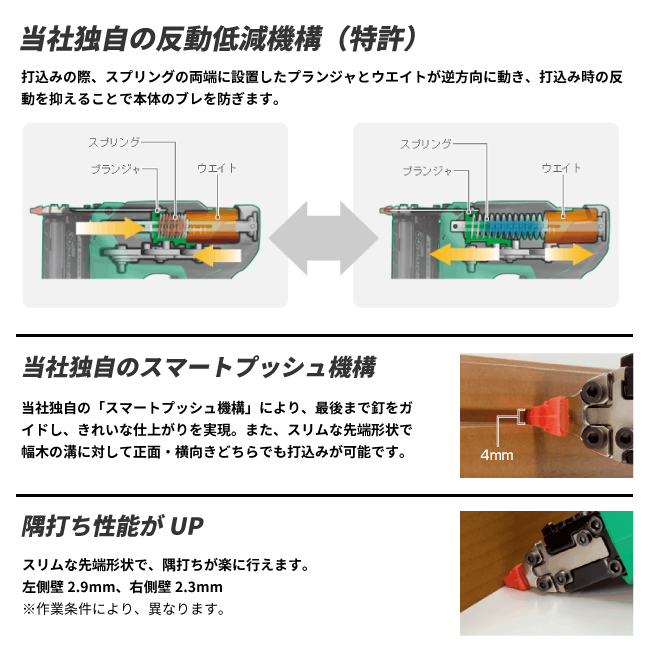 当社独自の反動低減機構（特許）

打込みの際、スプリングの両端に設置したプランジャとウエイトが逆方向に動き、打込み時の反動を抑えることで本体のブレを防ぎます。

スプリング
プランジャ
ウエイト

スプリング
プランジャ
ウエイト

当社独自のスマートプッシュ機構

当社独自の「スマートプッシュ機構」により、最後まで釘をガイドし、きれいな仕上がりを実現。また、スリムな先端形状で幅木の溝に対して正面・横向きどちらでも打込みが可能です。

4mm

隅打ち性能が UP

スリムな先端形状で、隅打ちが楽に行えます。
左側壁 2.9mm、右側壁 2.3mm
※作業条件により、異なります。